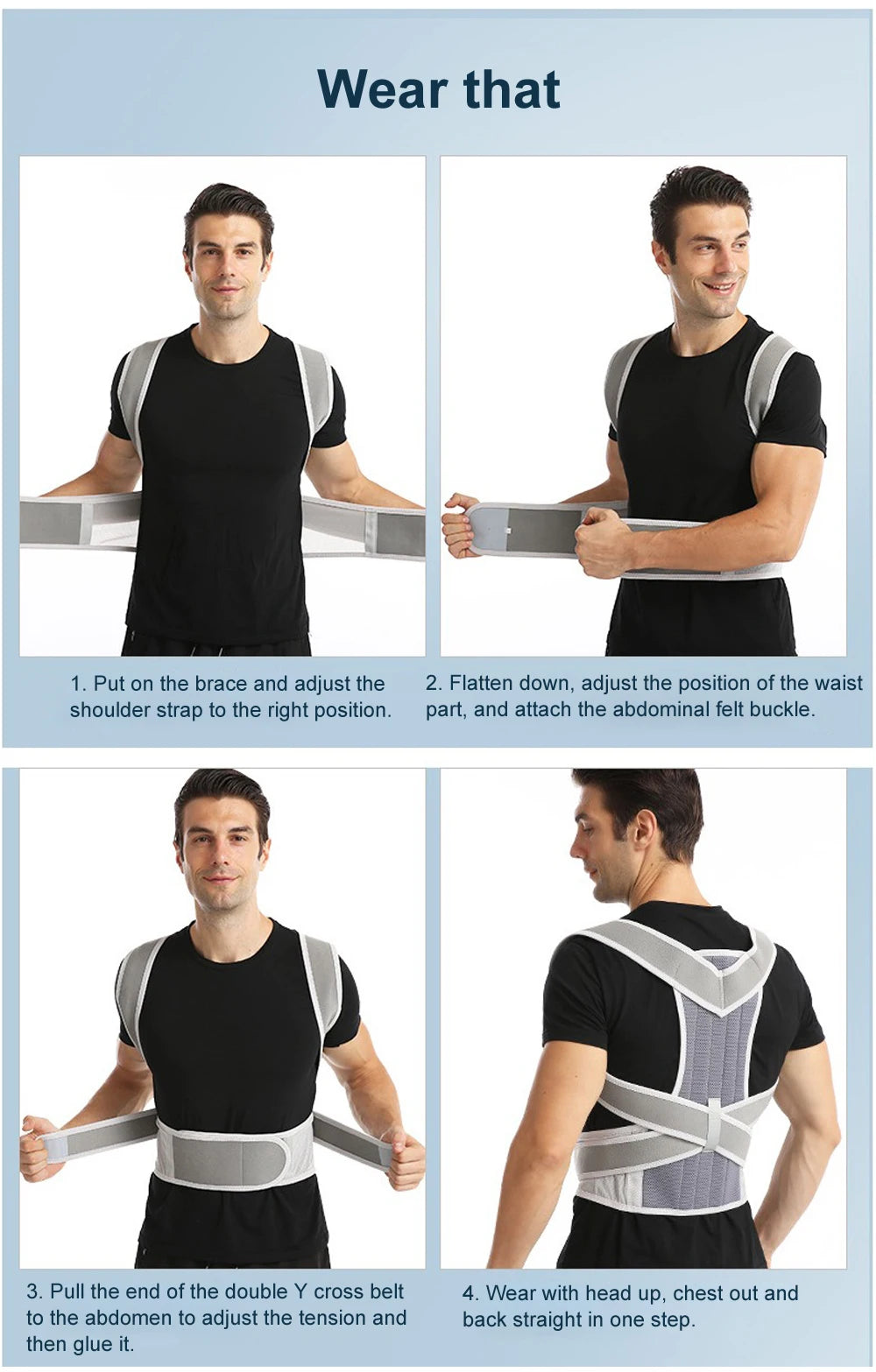 Wear that

1. Put on the brace and adjust the shoulder strap to the right position.

2. Flatten down, adjust the position of the waist part, and attach the abdominal felt buckle.

3. Pull the end of the double Y cross belt to the abdomen to adjust the tension and then glue it.

4. Wear with head up, chest out and back straight in one step.